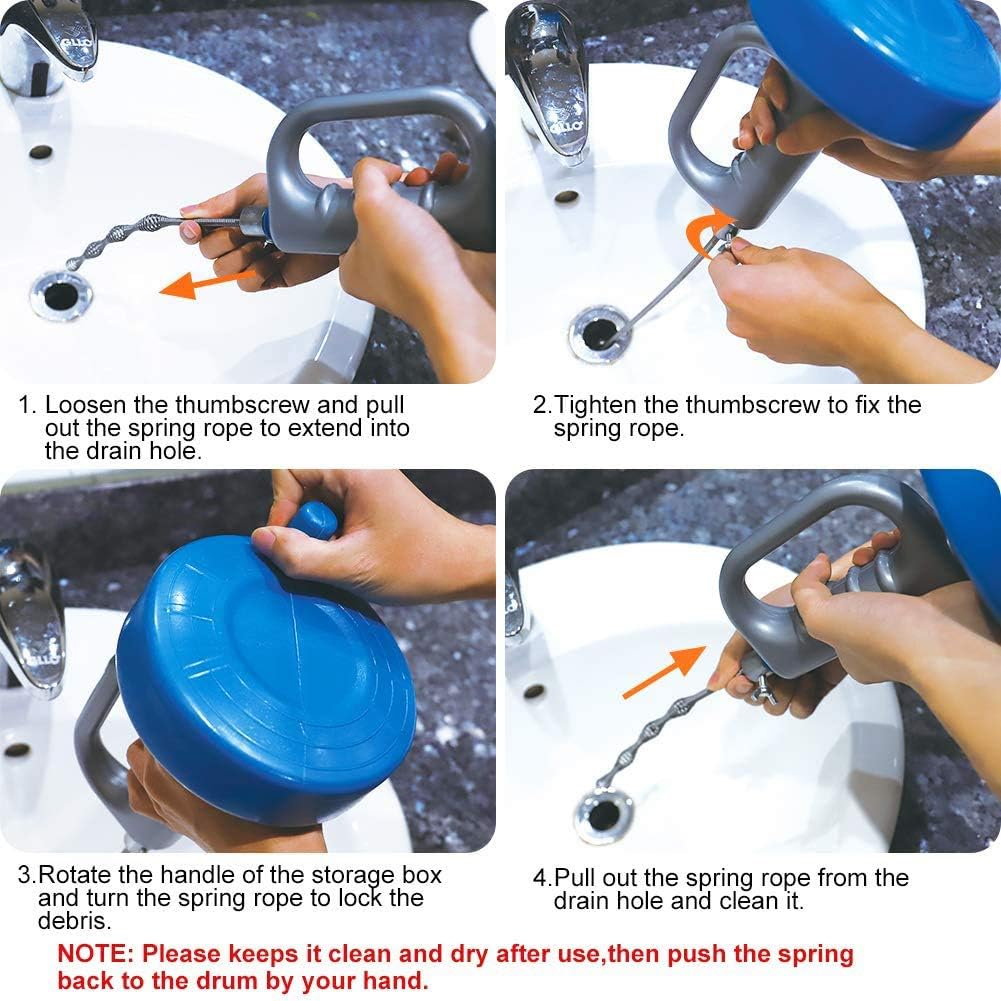 1. Loosen the thumbscrew and pull out the spring rope to extend into the drain hole.

2.Tighten the thumbscrew to fix the spring rope.

3.Rotate the handle of the storage box and turn the spring rope to lock the debris.

4.Pull out the spring rope from the drain hole and clean it.

NOTE: Please keeps it clean and dry after use,then push the spring back to the drum by your hand.